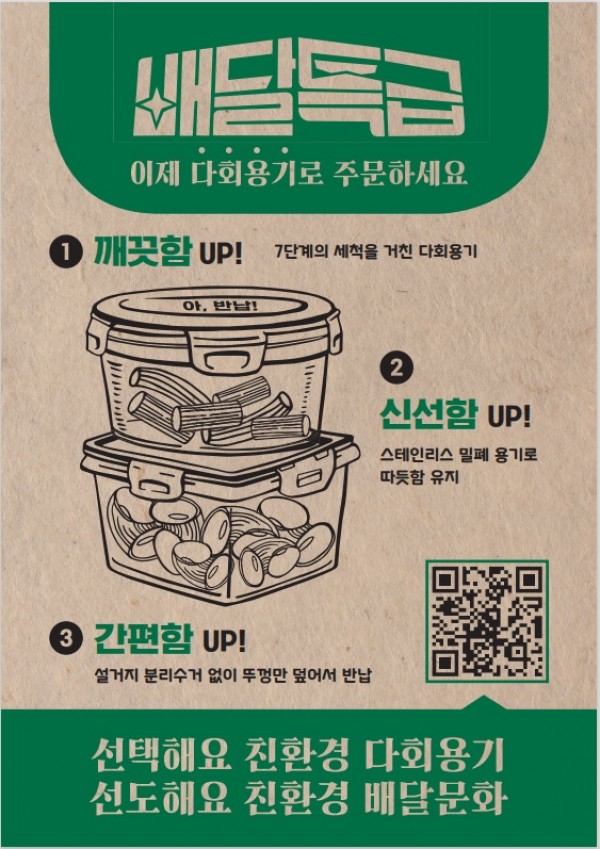 배달특급

이제 다회용기로 주문하세요

1 깨끗함 UP! 7단계의 세척을 거친 다회용기

아, 반납!

2 신선함 UP!

스테인리스 밀폐 용기로 따듯함 유지

3 간편함 UP!

설거지 분리수거 없이 뚜껑만 덮어서 반납

선택해요 친환경 다회용기
선도해요 친환경 배달문화